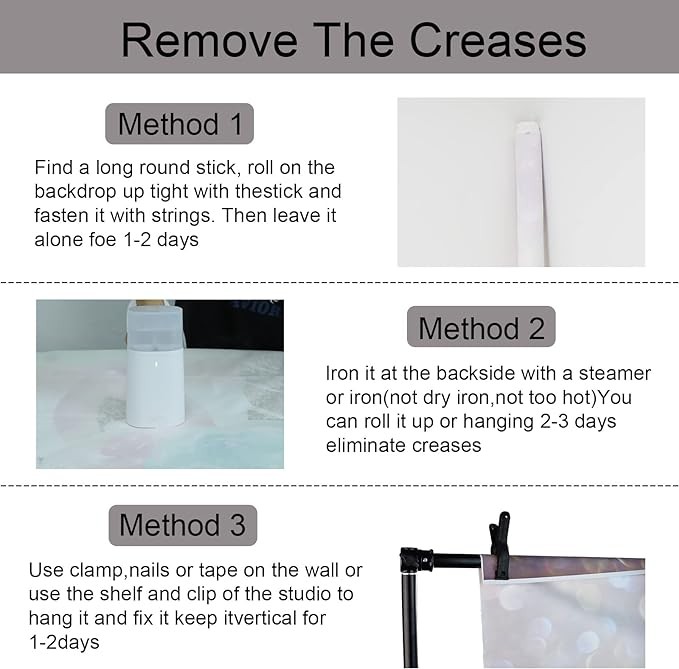 Remove The Creases

Method 1

Find a long round stick, roll on the backdrop up tight with thestick and fasten it with strings. Then leave it alone foe 1-2 days

Method 2

Iron it at the backside with a steamer or iron(not dry iron,not too hot)You can roll it up or hanging 2-3 days eliminate creases

Method 3

Use clamp,nails or tape on the wall or use the shelf and clip of the studio to hang it and fix it keep itvertical for 1-2days